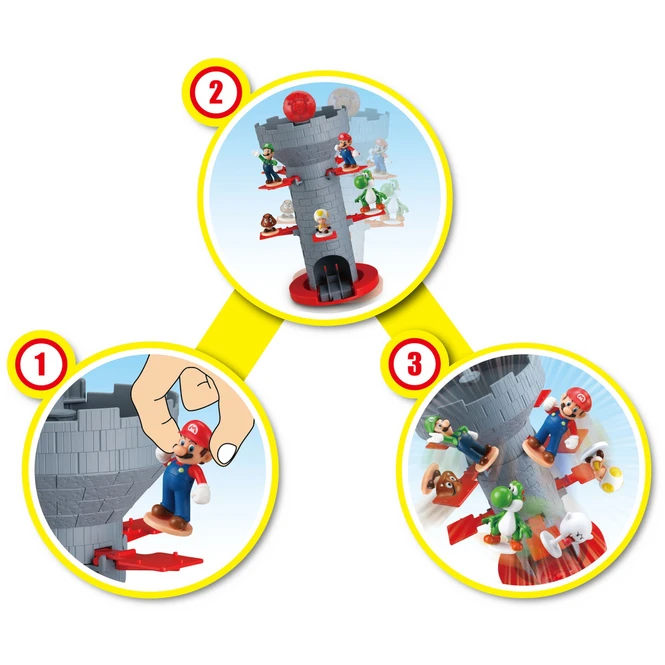 2

1

3